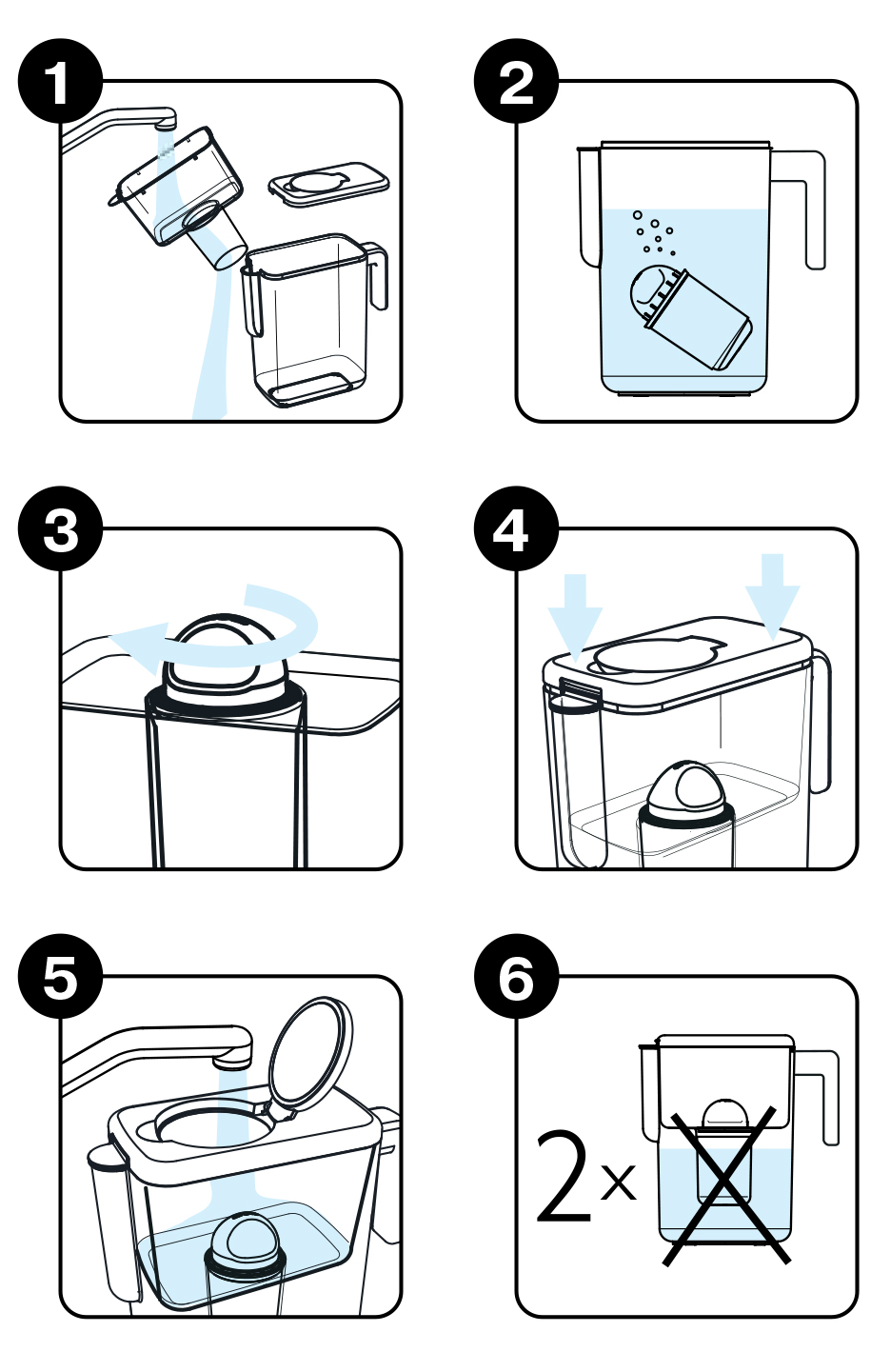 1
2
3
4
5
6
2x